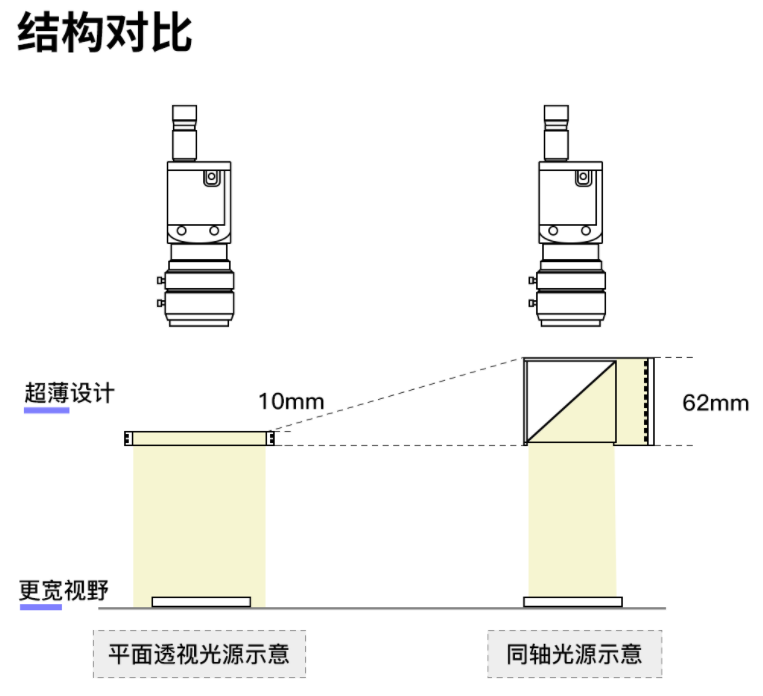 结构对比

超薄设计

10mm

62mm

更宽视野

平面透视光源示意

同轴光源示意